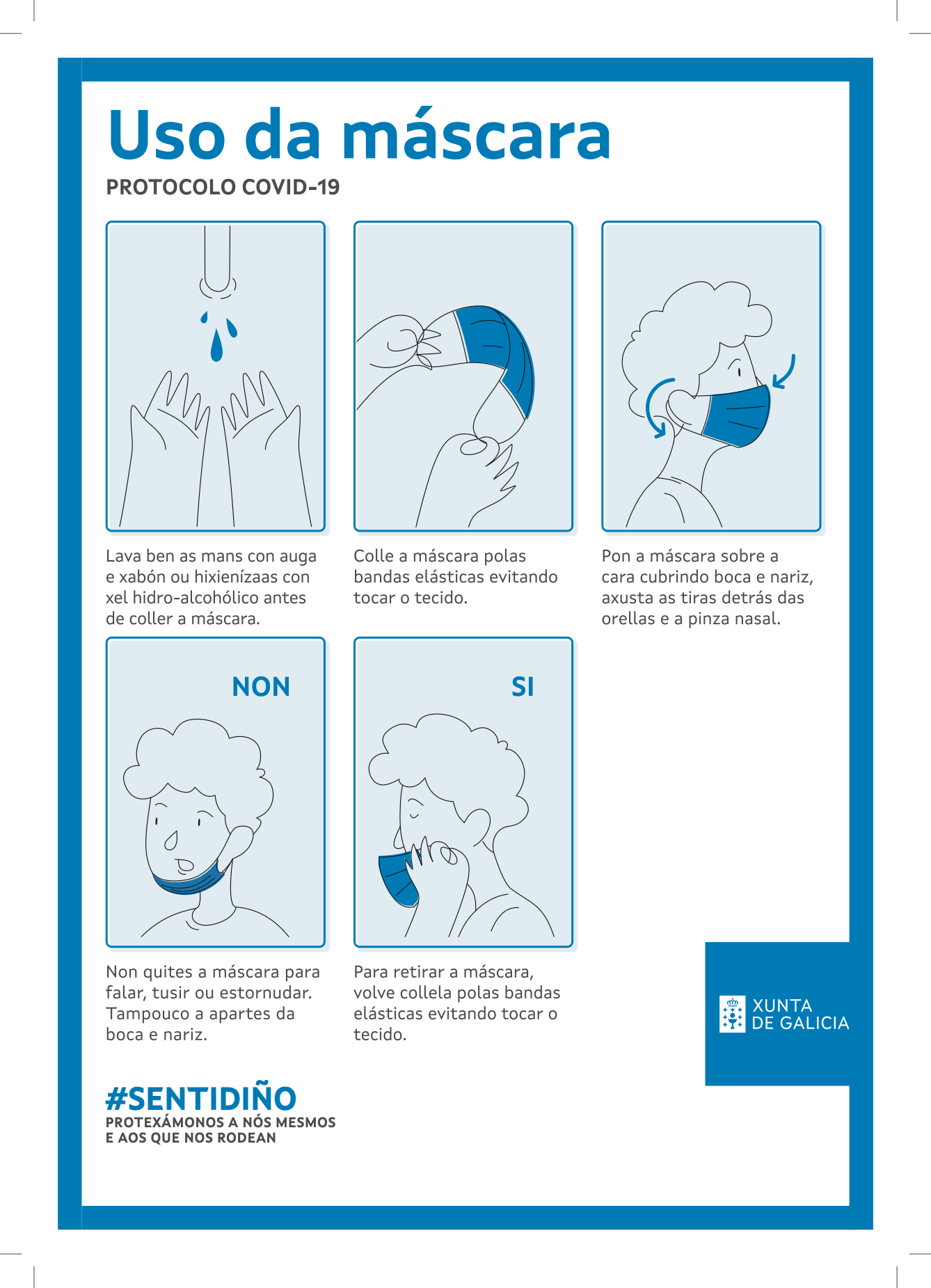 Uso da máscara
PROTOCOLO COVID-19

Lava ben as mans con auga e xabón ou hixienízaas con xel hidro-alcohólico antes de coller a máscara.

Colle a máscara polas bandas elásticas evitando tocar o tecido.

Pon a máscara sobre a cara cubrindo boca e nariz, axusta as tiras detrás das orellas e a pinza nasal.

NON

Non quites a máscara para falar, tusir ou estornudar. Tampouco a apartes da boca e nariz.

SI

Para retirar a máscara, volve collela polas bandas elásticas evitando tocar o tecido.

XUNTA DE GALICIA

#SENTIDIÑO
PROTEXÁMONOS A NÓS MESMOS E AOS QUE NOS RODEAN